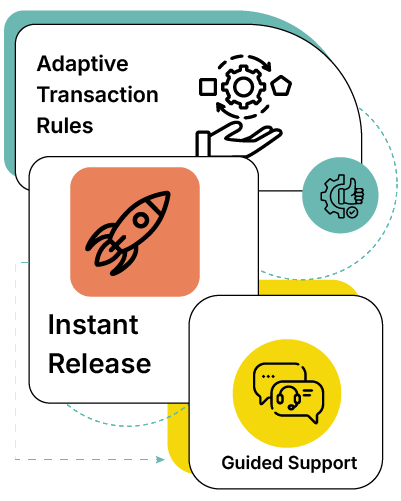 Adaptive Transaction Rules

Instant Release

Guided Support